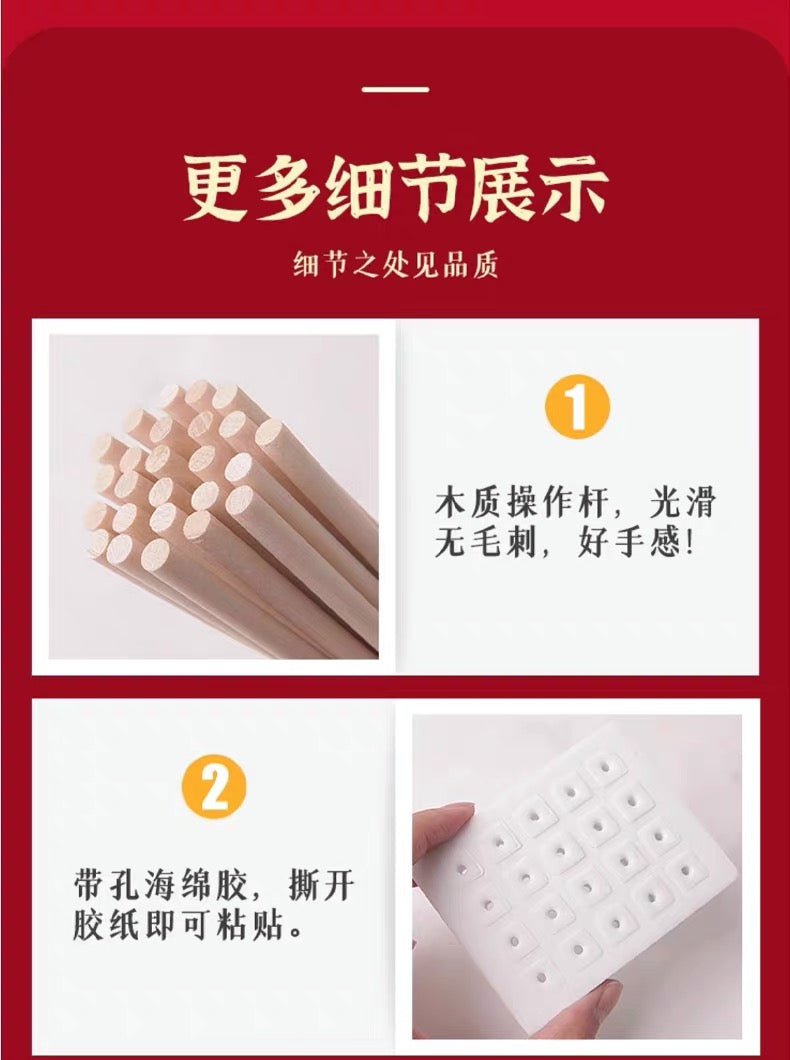 更多细节展示

细节之处见品质

1

木质操作杆，光滑无毛刺，好手感！

2

带孔海绵胶，撕开胶纸即可粘贴。